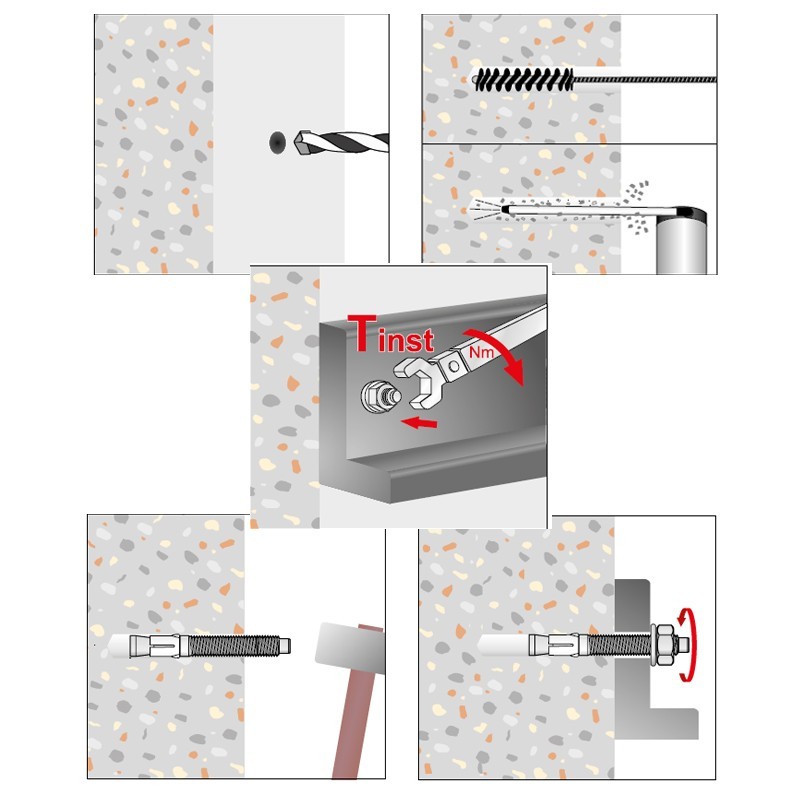 Tinst
Nm