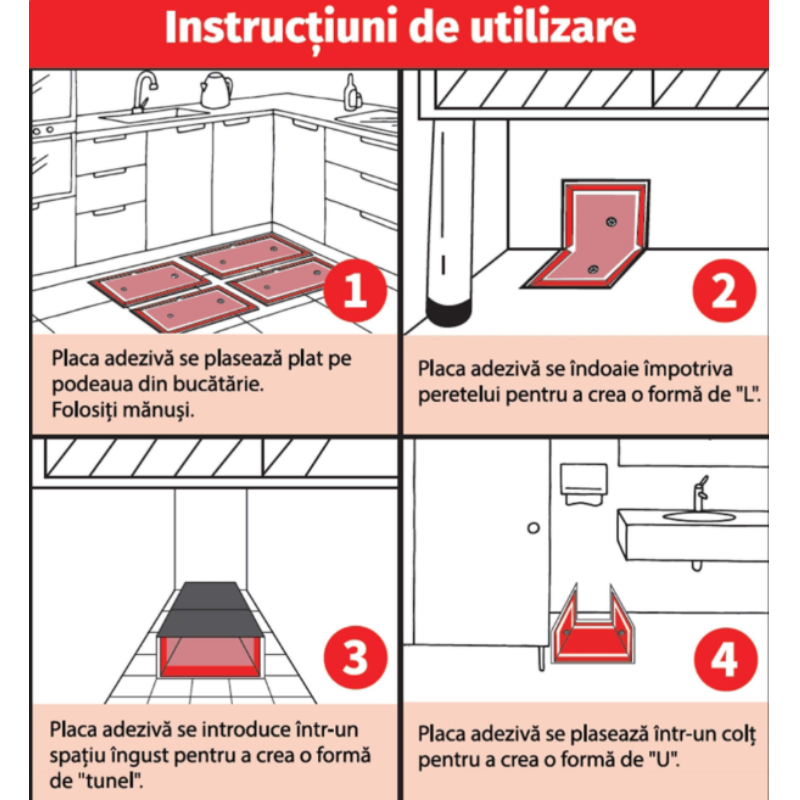 Instrucțiuni de utilizare

1

Placa adezivă se plasează plat pe podeaua din bucătărie.
Folosiți mănuși.

2

Placa adezivă se îndoaie împotriva peretelui pentru a crea o formă de "L".

3

Placa adezivă se introduce într-un spațiu îngust pentru a crea o formă de "tunel".

4

Placa adezivă se plasează într-un colț pentru a crea o formă de "U".